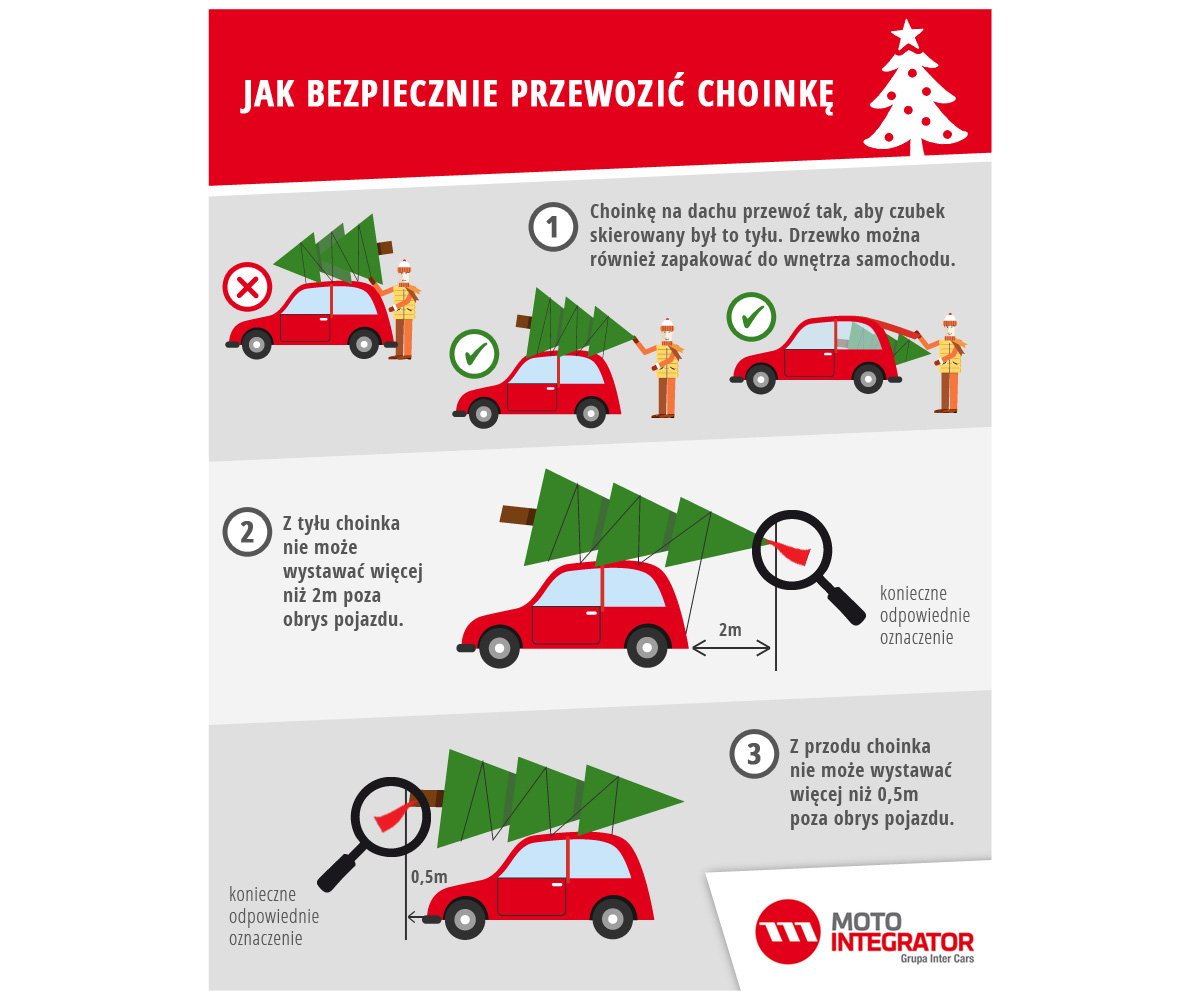 JAK BEZPIECZNIE PRZEWOZIĆ CHOINKĘ

1 Choinkę na dachu przewoź tak, aby czubek skierowany był to tyłu. Drzewko można również zapakować do wnętrza samochodu.

2 Z tyłu choinka nie może wystawać więcej niż 2m poza obrys pojazdu.

2m

konieczne odpowiednie oznaczenie

3 Z przodu choinka nie może wystawać więcej niż 0,5m poza obrys pojazdu.

0,5m

konieczne odpowiednie oznaczenie

MOTO INTEGRATOR
Grupa Inter Cars